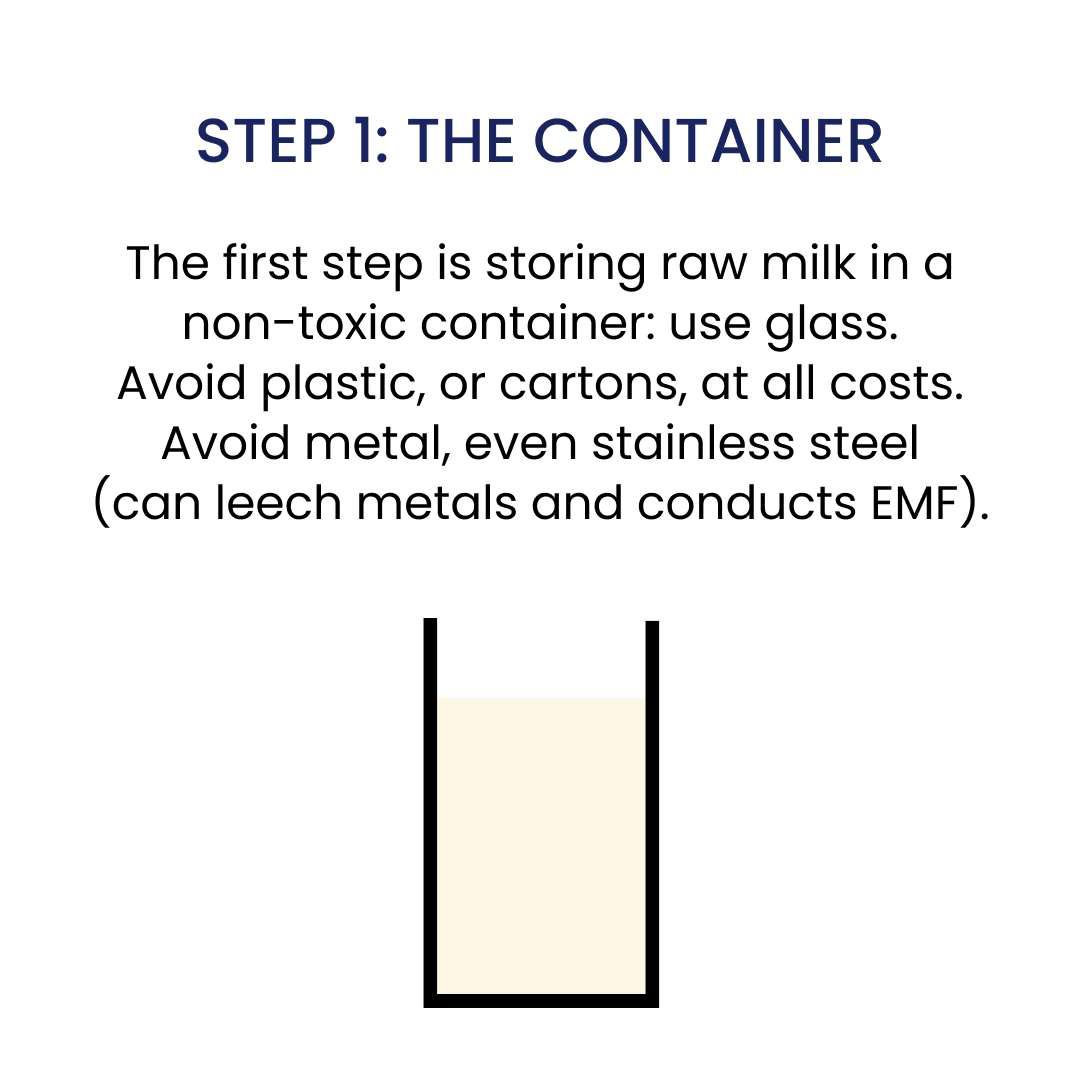 STEP 1: THE CONTAINER

The first step is storing raw milk in a non-toxic container: use glass. Avoid plastic, or cartons, at all costs. Avoid metal, even stainless steel (can leech metals and conducts EMF).