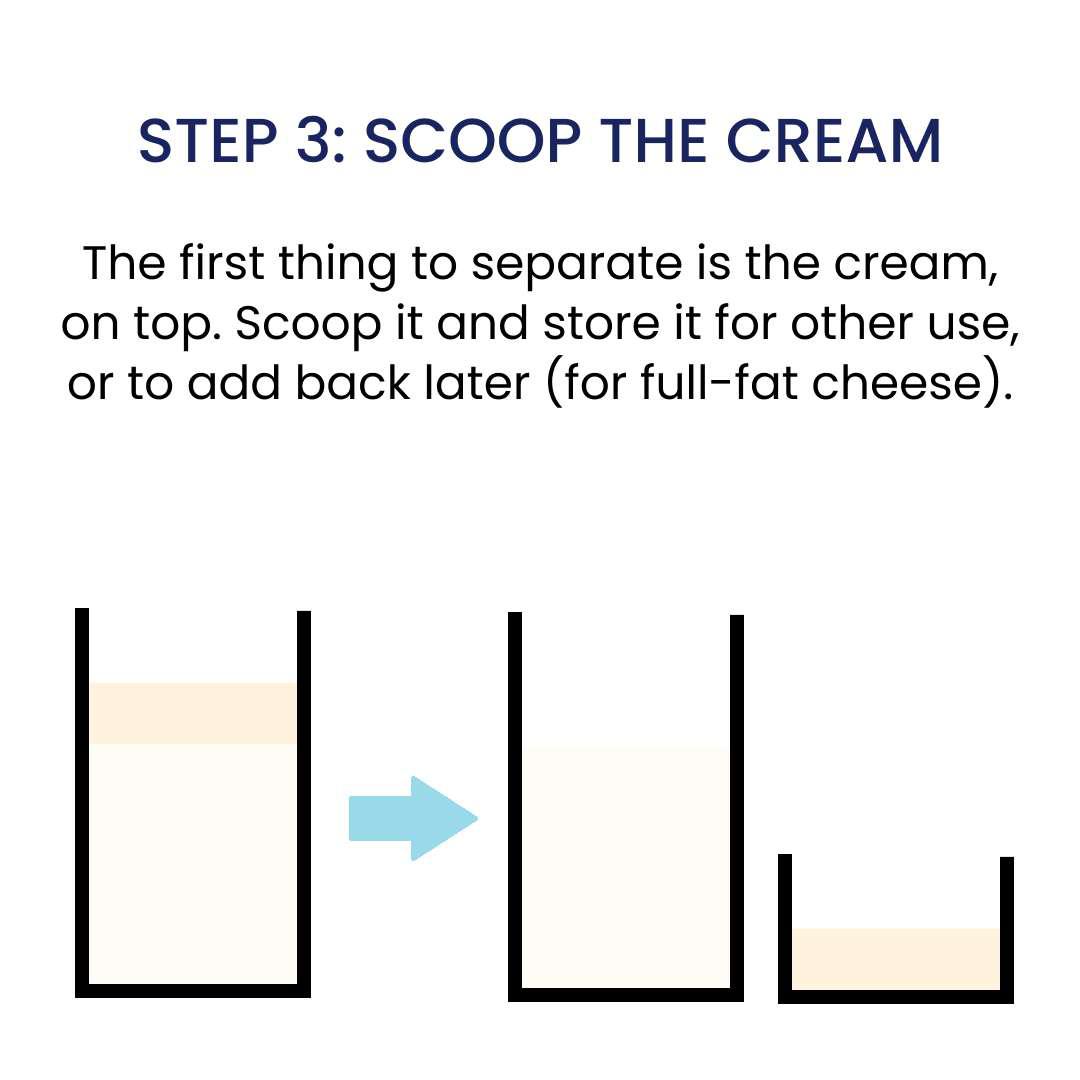 STEP 3: SCOOP THE CREAM

The first thing to separate is the cream, on top. Scoop it and store it for other use, or to add back later (for full-fat cheese).